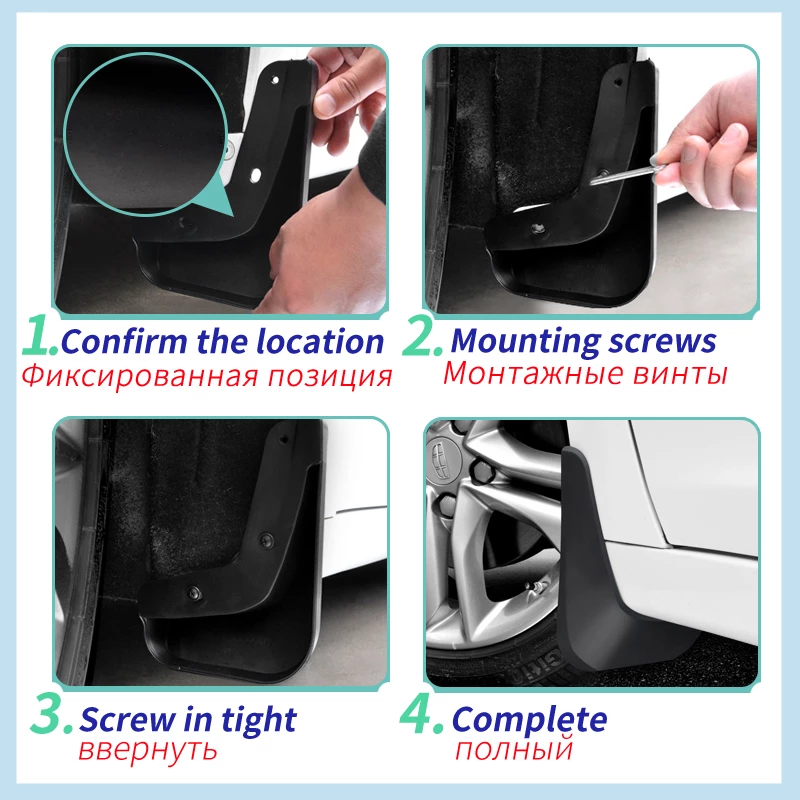 1. Confirm the location
Фиксированная позиция

2. Mounting screws
Монтажные винты

3. Screw in tight
ввернуть

4. Complete
полный